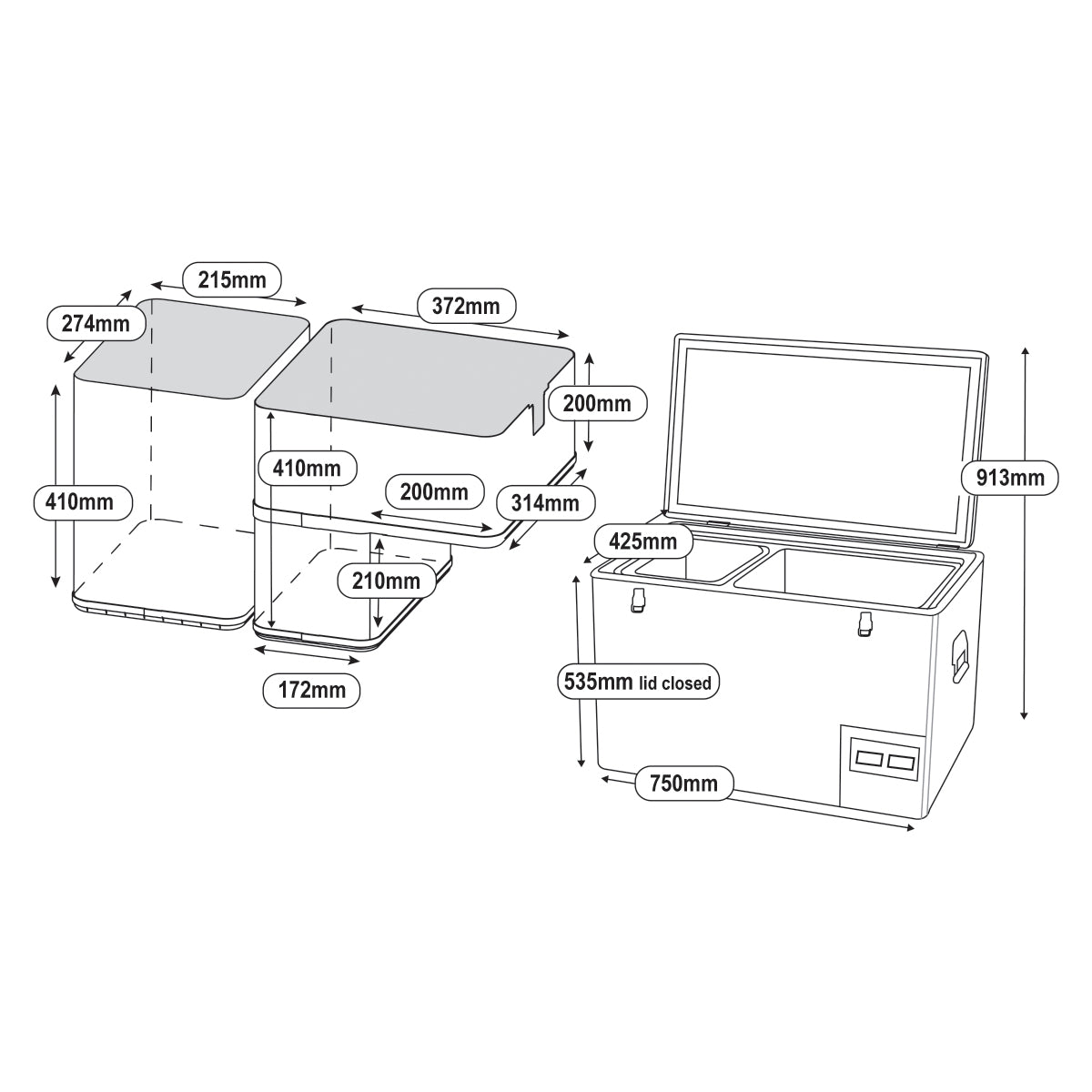 215mm
274mm
372mm
200mm
410mm
410mm
200mm
314mm
210mm
172mm
913mm
425mm
535mm lid closed
750mm