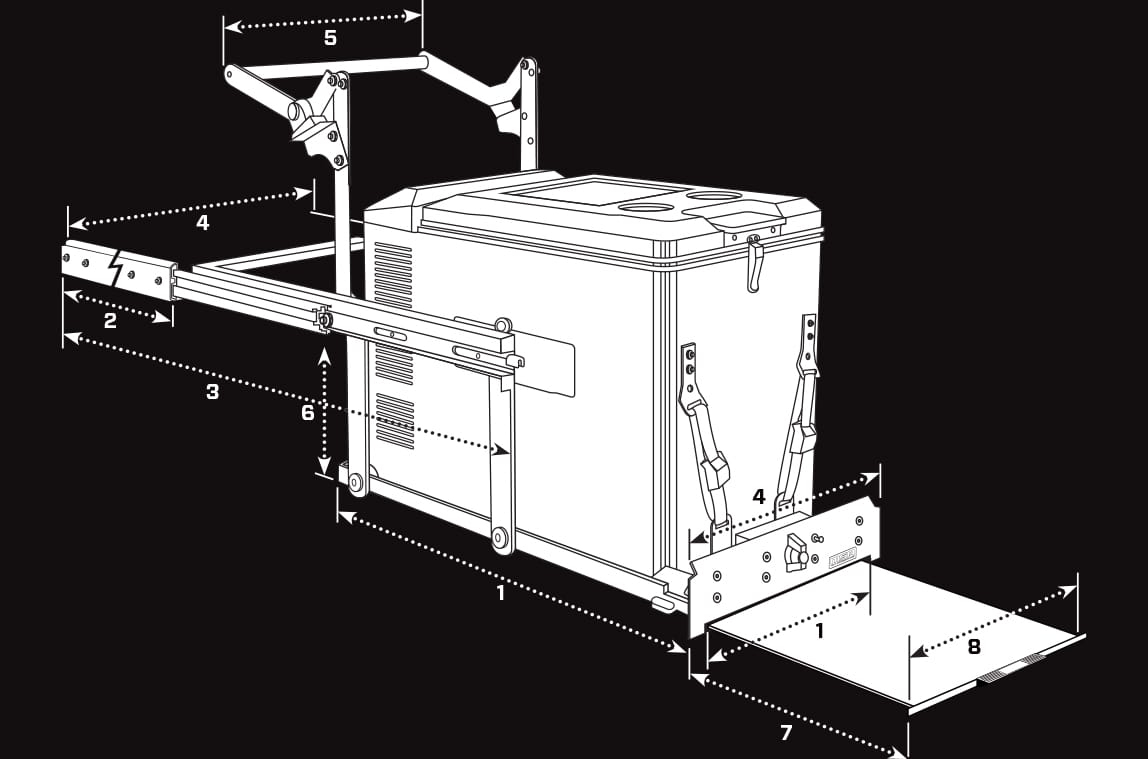 5
4
2
3
6
4
1
1
8
7